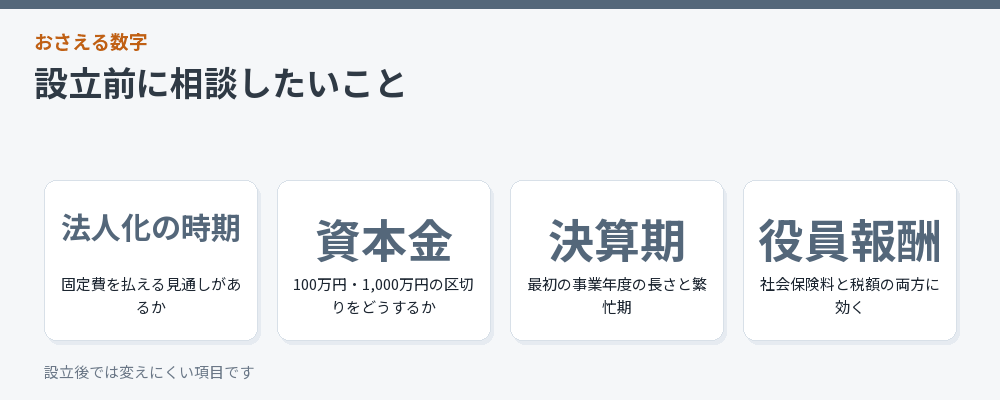 おさえる数字

設立前に相談したいこと

法人化の時期

固定費を払える見通しがあるか

資本金

100万円・1,000万円の区切りをどうするか

決算期

最初の事業年度の長さと繁忙期

役員報酬

社会保険料と税額の両方に効く

設立後では変えにくい項目です