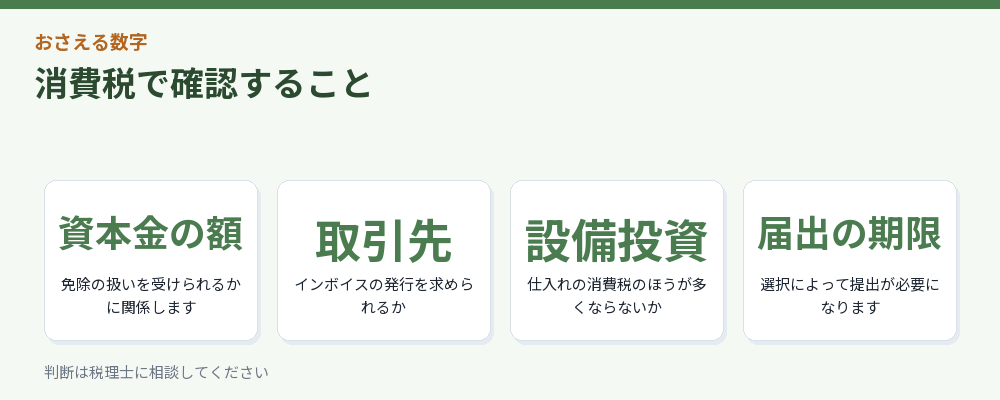 おさえる数字

消費税で確認すること

資本金の額

免除の扱いを受けられるかに関係します

取引先

インボイスの発行を求められるか

設備投資

仕入れの消費税のほうが多くならないか

届出の期限

選択によって提出が必要になります

判断は税理士に相談してください