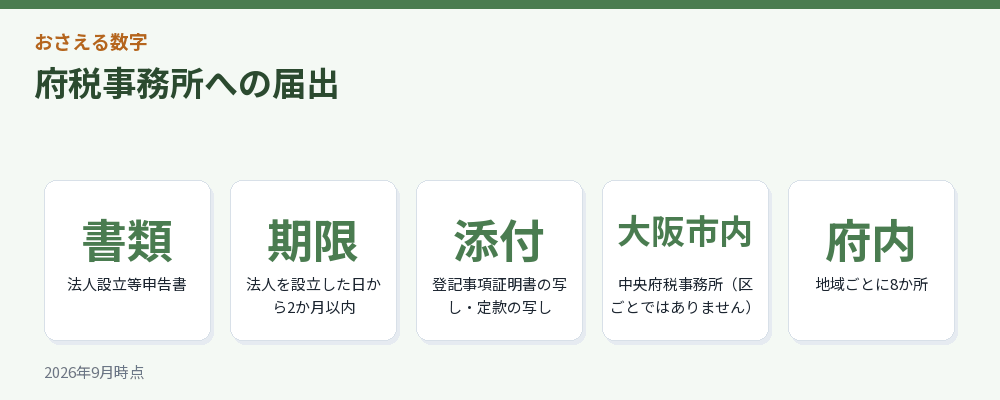 おさえる数字

府税事務所への届出

書類

法人設立等申告書

期限

法人を設立した日から2か月以内

添付

登記事項証明書の写し・定款の写し

大阪市内

中央府税事務所（区ごとではありません）

府内

地域ごとに8か所

2026年9月時点