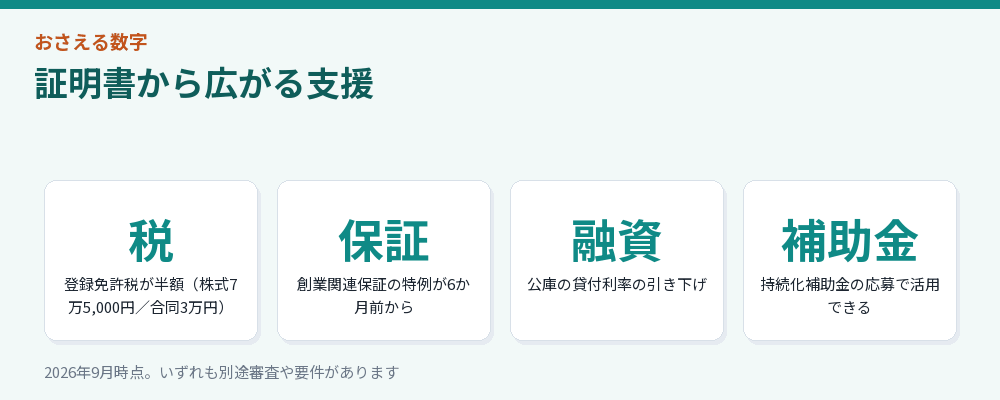 おさえる数字

証明書から広がる支援

税

登録免許税が半額（株式7万5,000円／合同3万円）

保証

創業関連保証の特例が6か月前から

融資

公庫の貸付利率の引き下げ

補助金

持続化補助金の応募で活用できる

2026年9月時点。いずれも別途審査や要件があります