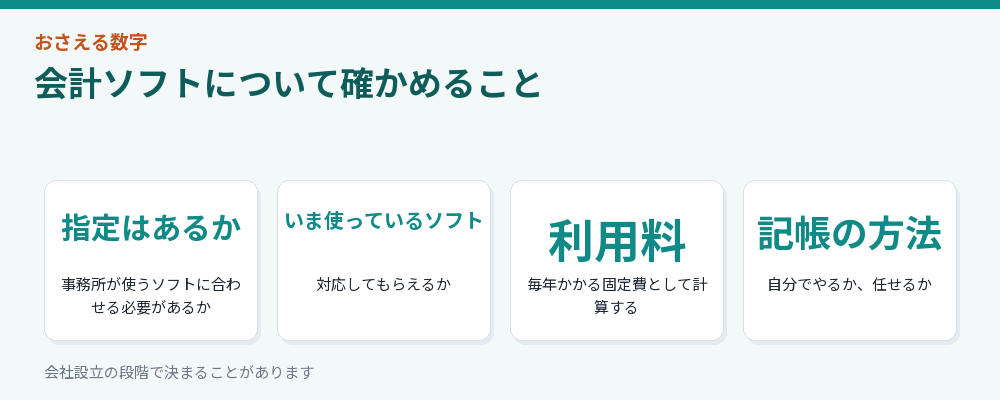 おさえる数字

会計ソフトについて確かめること

指定はあるか

事務所が使うソフトに合わせる必要があるか

いま使っているソフト

対応してもらえるか

利用料

毎年かかる固定費として計算する

記帳の方法

自分でやるか、任せるか

会社設立の段階で決まることがあります