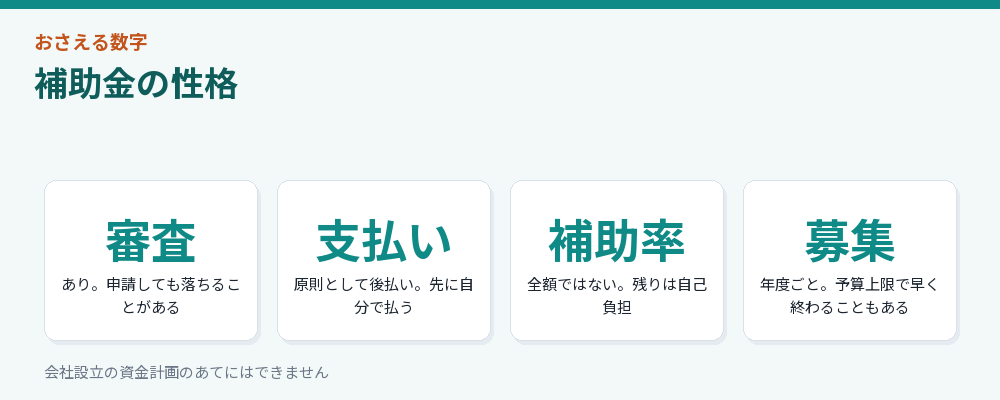 おさえる数字

補助金の性格

審査

あり。申請しても落ちることがある

支払い

原則として後払い。先に自分で払う

補助率

全額ではない。残りは自己負担

募集

年度ごと。予算上限で早く終わることもある

会社設立の資金計画のあてにはできません