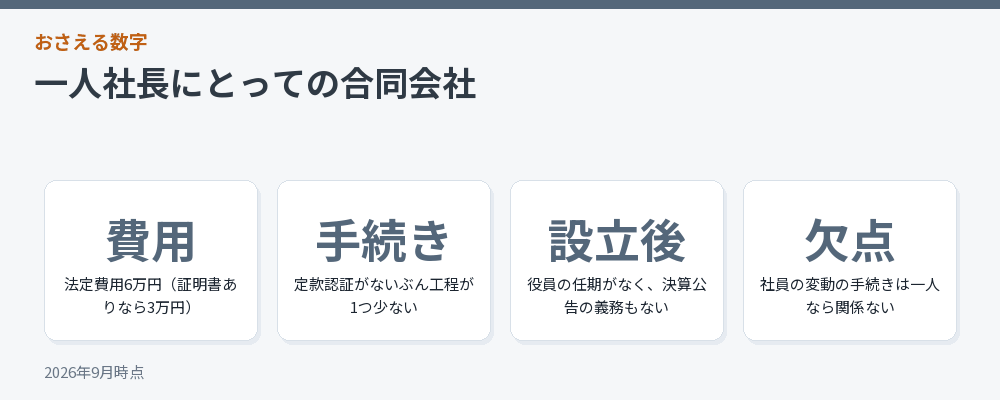 おさえる数字

一人社長にとっての合同会社

費用

法定費用6万円（証明書ありなら3万円）

手続き

定款認証がないぶん工程が1つ少ない

設立後

役員の任期がなく、決算公告の義務もない

欠点

社員の変動の手続きは一人なら関係ない

2026年9月時点