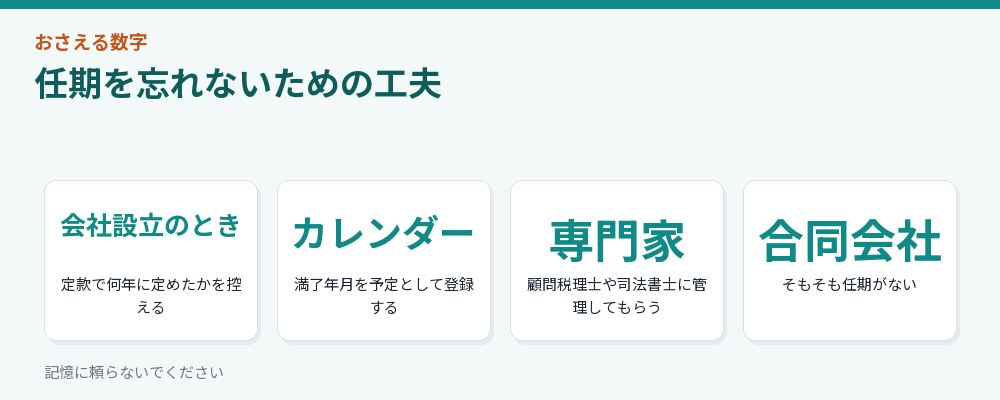 おさえる数字

任期を忘れないための工夫

会社設立のとき

定款で何年に定めたかを控える

カレンダー

満了年月を予定として登録する

専門家

顧問税理士や司法書士に管理してもらう

合同会社

そもそも任期がない

記憶に頼らないでください